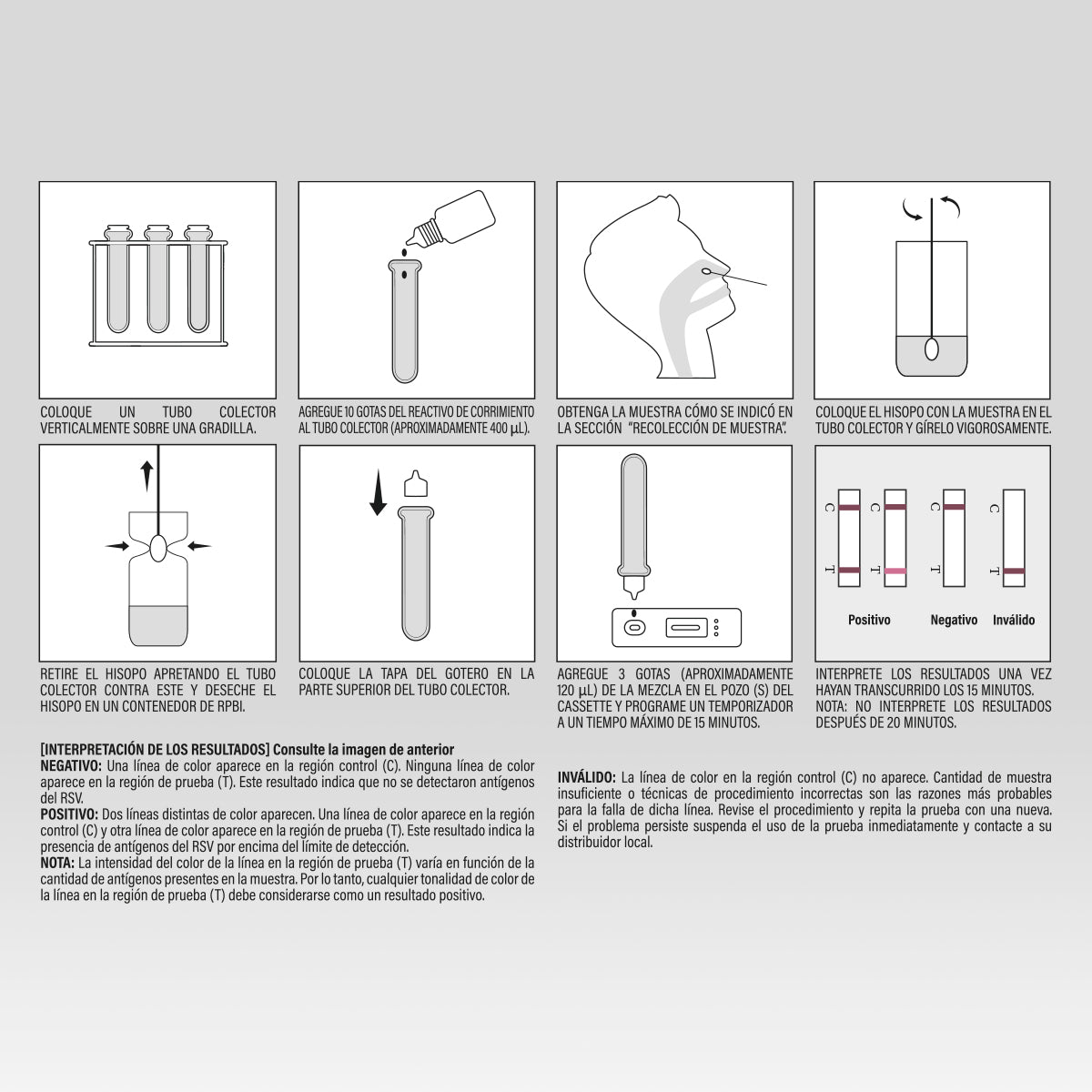 COLOQUE UN TUBO COLECTOR VERTICALMENTE SOBRE UNA GRADILLA.

AGREGUE 10 GOTAS DEL REACTIVO DE CORRIMIENTO AL TUBO COLECTOR (APROXIMADAMENTE 400 µL).

OBTENGA LA MUESTRA CÓMO SE INDICÓ EN LA SECCIÓN "RECOLECCIÓN DE MUESTRA".

COLOQUE EL HISOPO CON LA MUESTRA EN EL TUBO COLECTOR Y GÍRELO VIGOROSAMENTE.

RETIRE EL HISOPO APRETANDO EL TUBO COLECTOR CONTRA ESTE Y DESECHE EL HISOPO EN UN CONTENEDOR DE RPBI.

COLOQUE LA TAPA DEL GOTERO EN LA PARTE SUPERIOR DEL TUBO COLECTOR.

AGREGUE 3 GOTAS (APROXIMADAMENTE 120 µL) DE LA MEZCLA EN EL POZO (S) DEL CASSETTE Y PROGRAME UN TEMPORIZADOR A UN TIEMPO MÁXIMO DE 15 MINUTOS.

C T C T C T C T
Positivo Negativo Inválido

INTERPRETE LOS RESULTADOS UNA VEZ HAYAN TRANSCURRIDO LOS 15 MINUTOS. NOTA: NO INTERPRETE LOS RESULTADOS DESPUÉS DE 20 MINUTOS.

[INTERPRETACIÓN DE LOS RESULTADOS] Consulte la imagen de anterior
NEGATIVO: Una línea de color aparece en la región control (C). Ninguna línea de color aparece en la región de prueba (T). Este resultado indica que no se detectaron antígenos del RSV.
POSITIVO: Dos líneas distintas de color aparecen. Una línea de color aparece en la región control (C) y otra línea de color aparece en la región de prueba (T). Este resultado indica la presencia de antígenos del RSV por encima del límite de detección.
NOTA: La intensidad del color de la línea en la región de prueba (T) varía en función de la cantidad de antígenos presentes en la muestra. Por lo tanto, cualquier tonalidad de color de la línea en la región de prueba (T) debe considerarse como un resultado positivo.

INVÁLIDO: La línea de color en la región control (C) no aparece. Cantidad de muestra insuficiente o técnicas de procedimiento incorrectas son las razones más probables para la falla de dicha línea. Revise el procedimiento y repita la prueba con una nueva. Si el problema persiste suspenda el uso de la prueba inmediatamente y contacte a su distribuidor local.